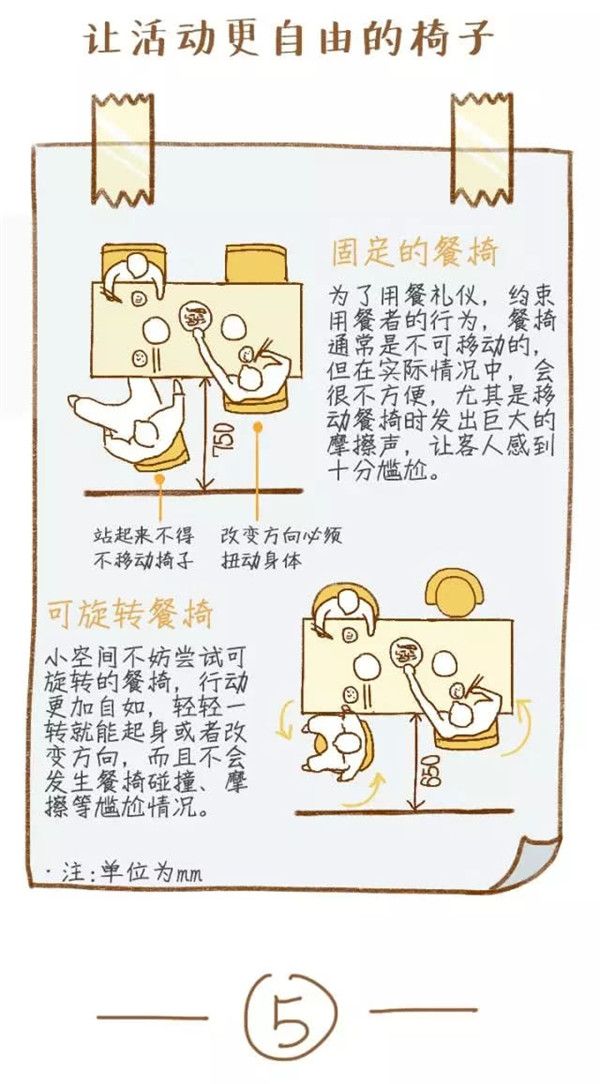 让活动更自由的椅子

固定的餐椅

为了用餐礼仪，约束用餐者的行为，餐椅通常是不可移动的，但在实际情况中，会很不方便，尤其是移动餐椅时发出巨大的摩擦声，让客人感到十分尴尬。

750

站起来不得不移动椅子

改变方向必须扭动身体

可旋转餐椅

小空间不妨尝试可旋转的餐椅，行动更加自如，轻轻一转就能起身或者改变方向，而且不会发生餐椅碰撞、摩擦等尴尬情况。

550

· 注：单位为mm

5